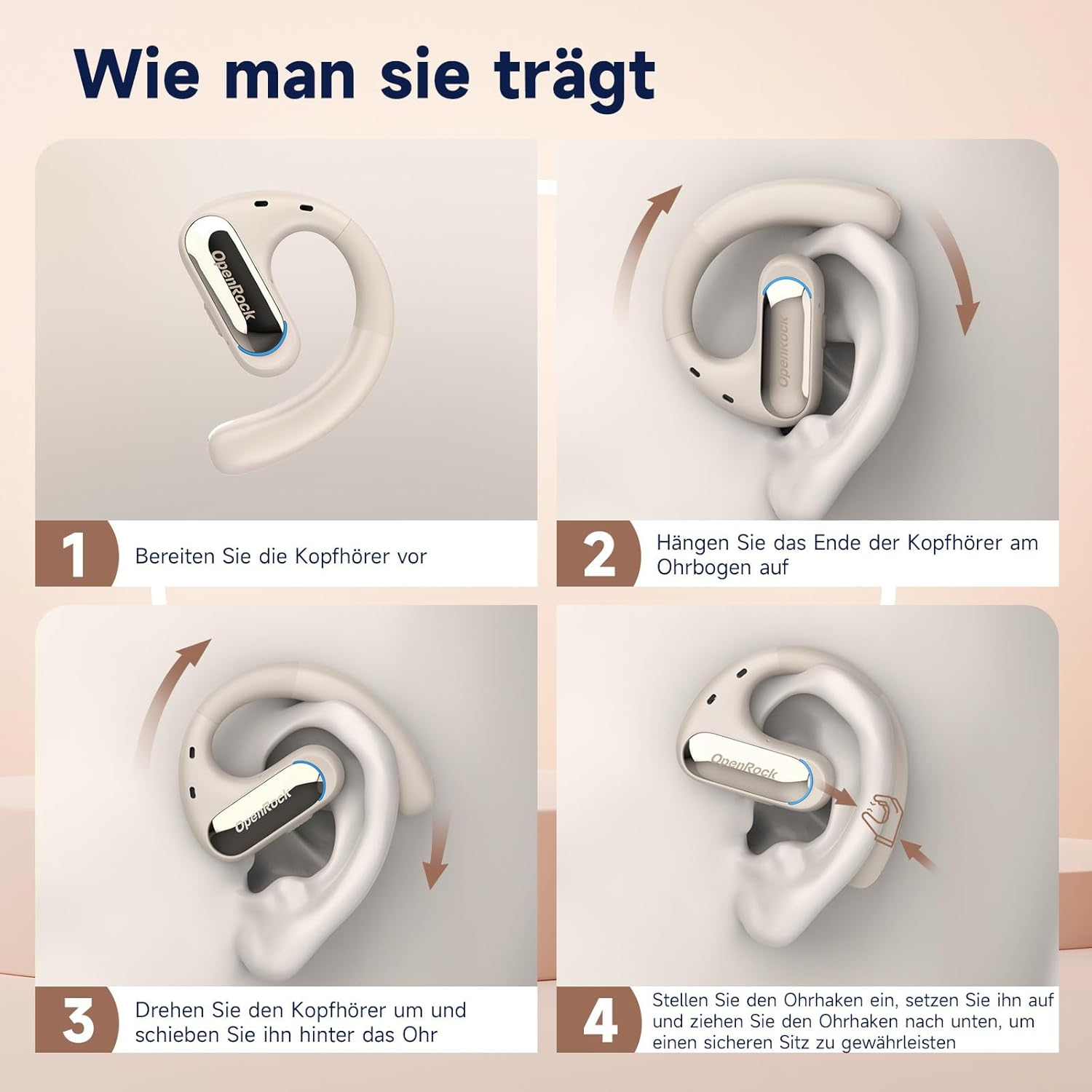 Wie man sie trägt

OpenRock

1 Bereiten Sie die Kopfhörer vor

OpenRock

2 Hängen Sie das Ende der Kopfhörer am Ohrbogen auf

OpenRock

3 Drehen Sie den Kopfhörer um und schieben Sie ihn hinter das Ohr

OpenRock

4 Stellen Sie den Ohrhaken ein, setzen Sie ihn auf und ziehen Sie den Ohrhaken nach unten, um einen sicheren Sitz zu gewährleisten